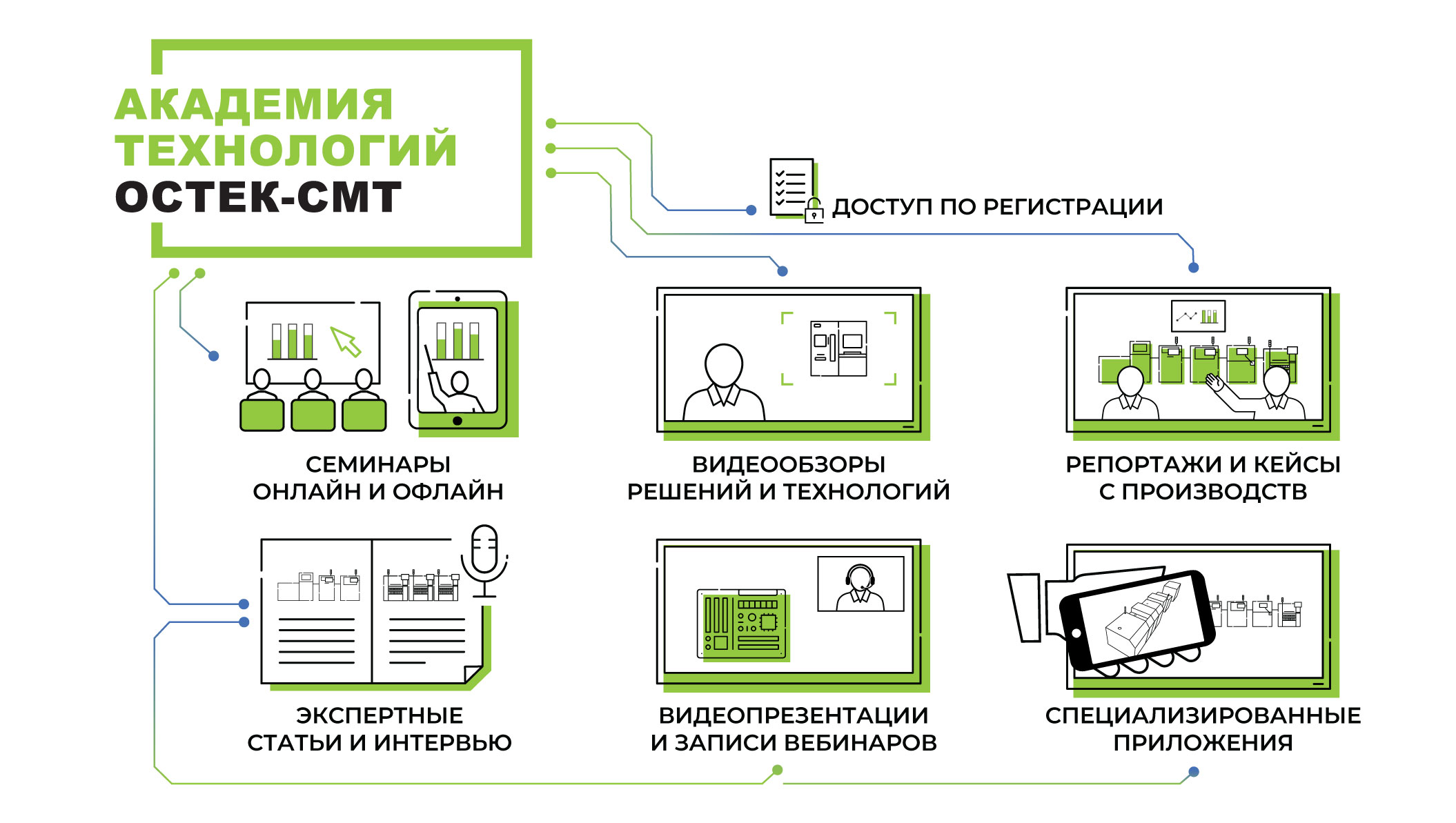 АКАДЕМИЯ ТЕХНОЛОГИЙ ОСТЕК-СМТ

ДОСТУП ПО РЕГИСТРАЦИИ

СЕМИНАРЫ ОНЛАЙН И ОФЛАЙН

ВИДЕООБЗОРЫ РЕШЕНИЙ И ТЕХНОЛОГИЙ

РЕПОРТАЖИ И КЕЙСЫ С ПРОИЗВОДСТВ

ЭКСПЕРТНЫЕ СТАТЬИ И ИНТЕРВЬЮ

ВИДЕОПРЕЗЕНТАЦИИ И ЗАПИСИ ВЕБИНАРОВ

СПЕЦИАЛИЗИРОВАННЫЕ ПРИЛОЖЕНИЯ